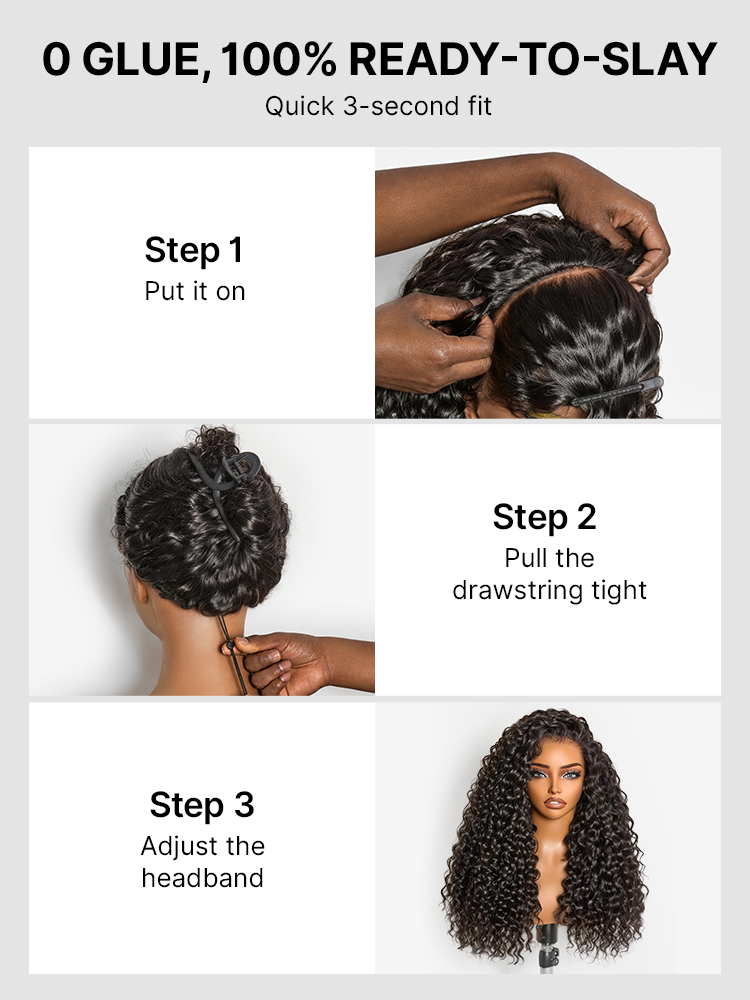 0 GLUE, 100% READY-TO-SLAY
Quick 3-second fit

Step 1
Put it on

Step 2
Pull the drawstring tight

Step 3
Adjust the headband